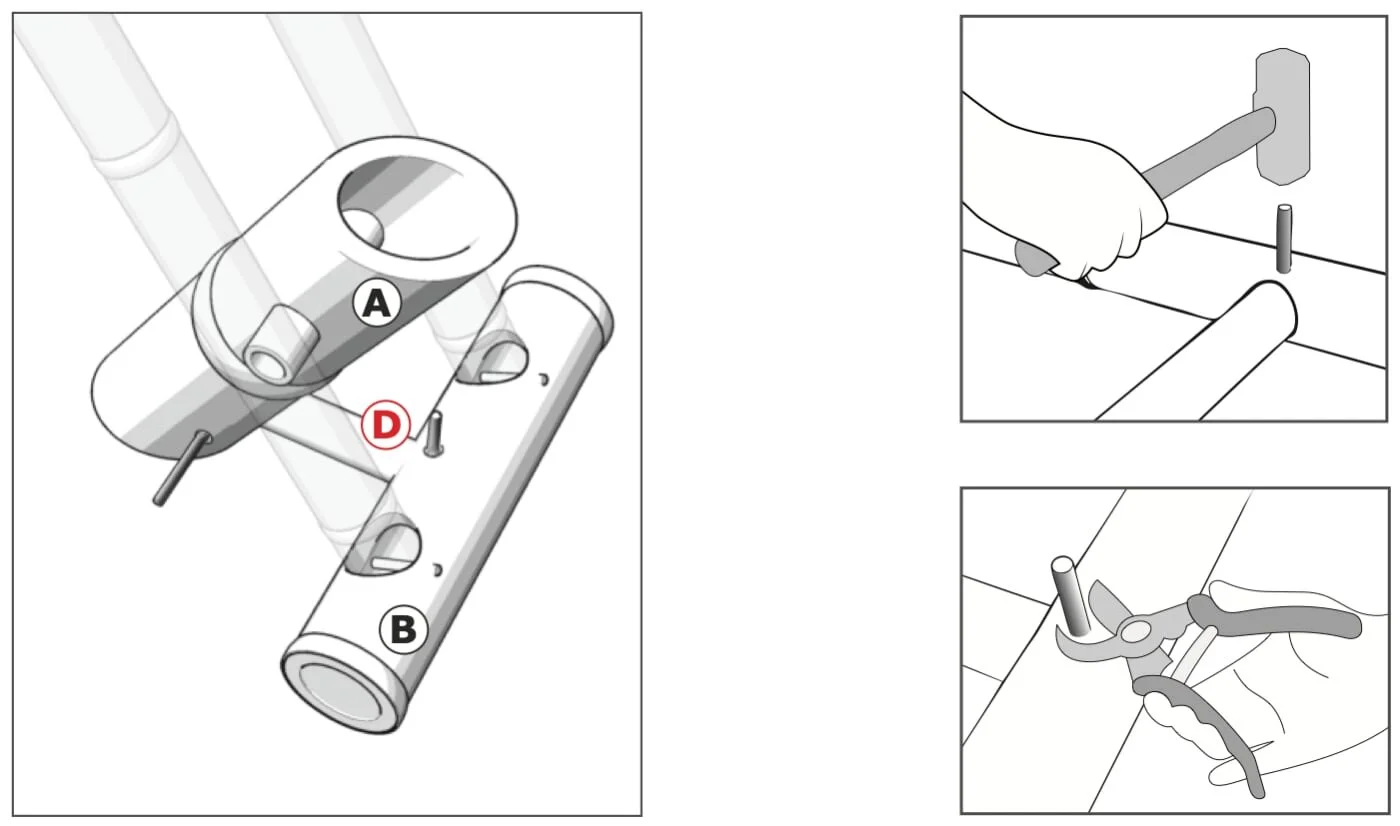 A
D
B