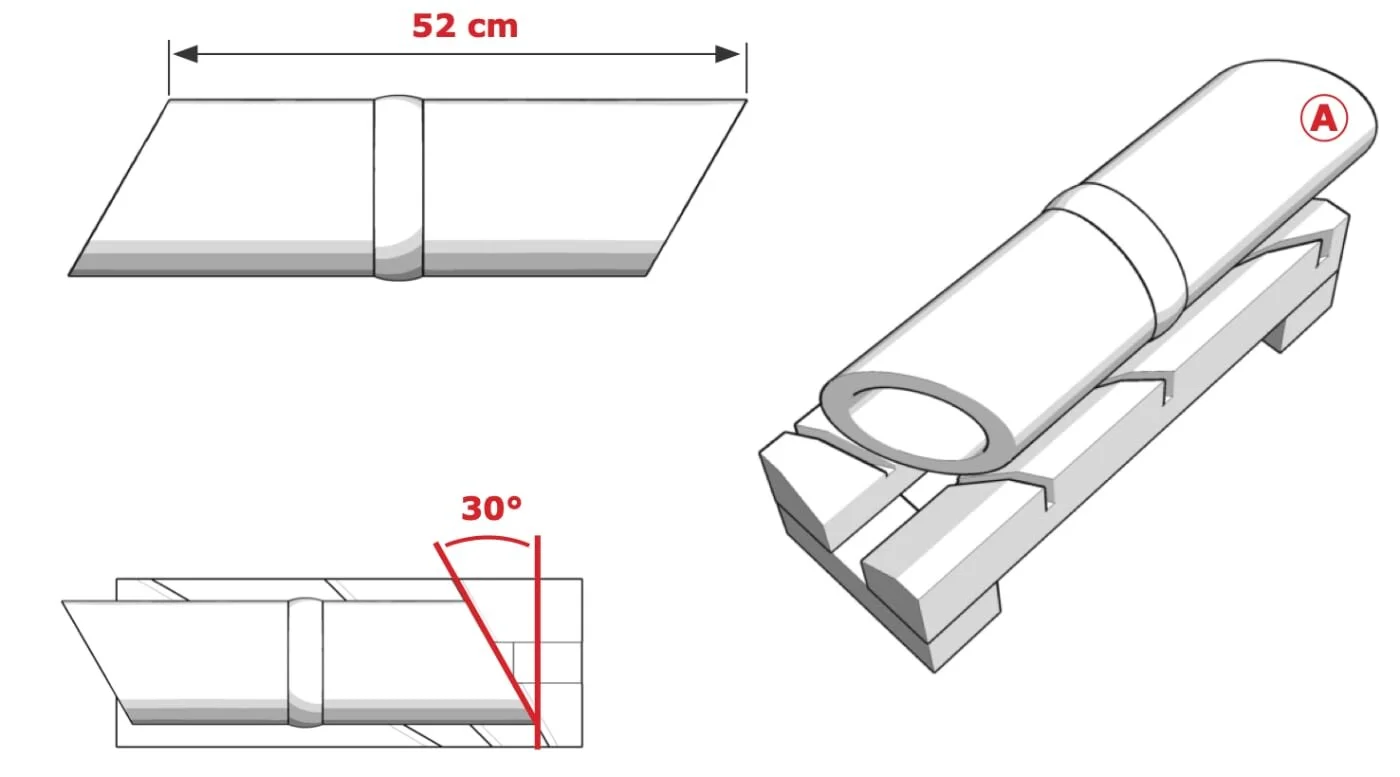 52 cm

A

30°